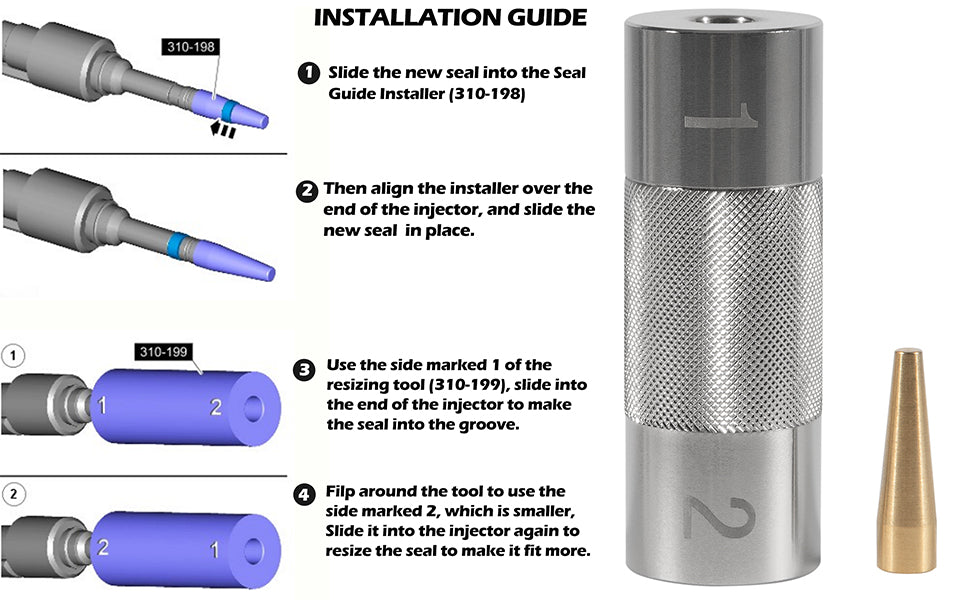 INSTALLATION GUIDE

310-198

1 Slide the new seal into the Seal Guide Installer (310-198)

2 Then align the installer over the end of the injector, and slide the new seal in place.

1

310-199

1 2

3 Use the side marked 1 of the resizing tool (310-199), slide into the end of the injector to make the seal into the groove.

2

2 1

4 Filp around the tool to use the side marked 2, which is smaller, Slide it into the injector again to resize the seal to make it fit more.

1

2