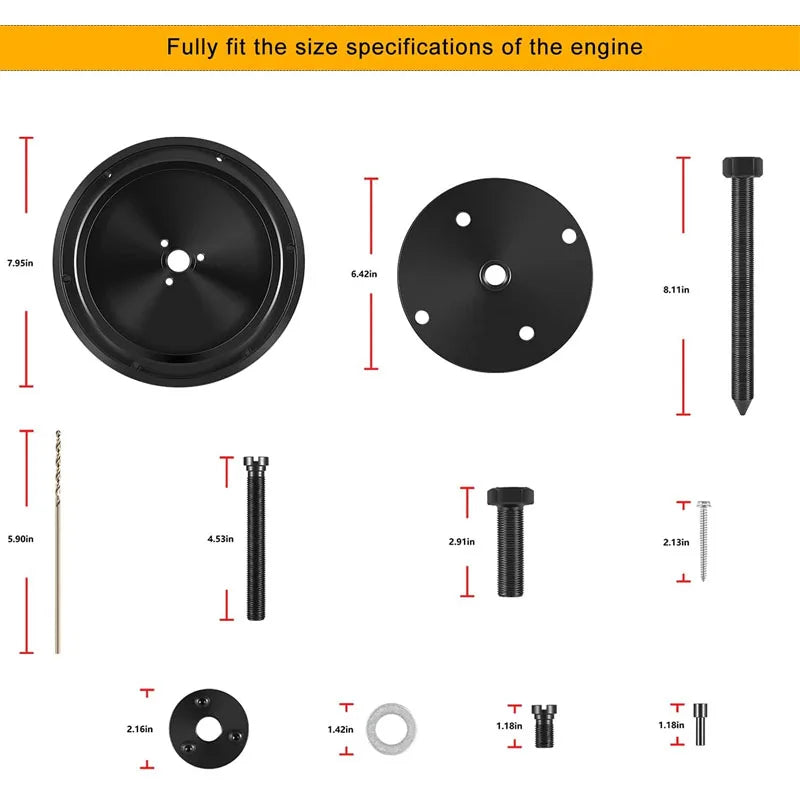 Fully fit the size specifications of the engine

7.95in

6.42in

8.11in

5.90in

4.53in

2.91in

2.13in

2.16in

1.42in

1.18in

1.18in