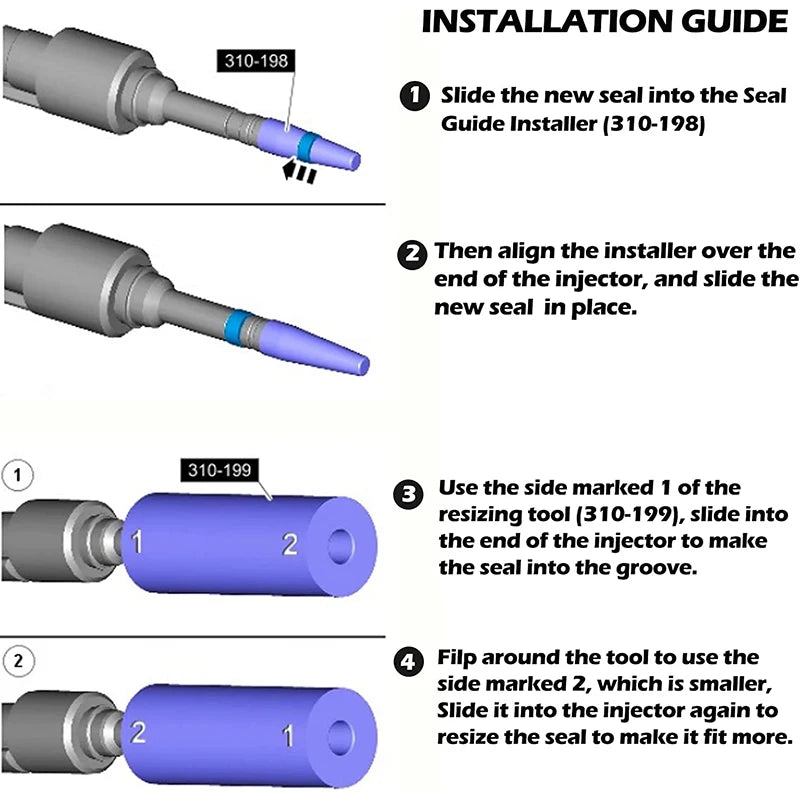 INSTALLATION GUIDE

310-198

1 Slide the new seal into the Seal Guide Installer (310-198)

2 Then align the installer over the end of the injector, and slide the new seal in place.

1

310-199

1 2

3 Use the side marked 1 of the resizing tool (310-199), slide into the end of the injector to make the seal into the groove.

2

2 1

4 Filp around the tool to use the side marked 2, which is smaller, Slide it into the injector again to resize the seal to make it fit more.