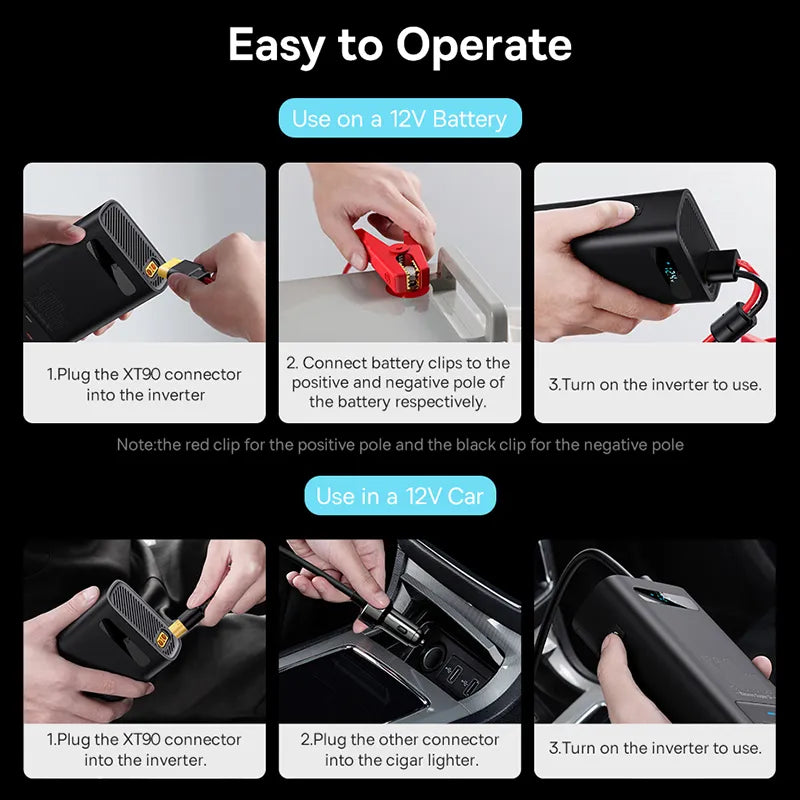 Easy to Operate

Use on a 12V Battery

1.Plug the XT90 connector into the inverter

2. Connect battery clips to the positive and negative pole of the battery respectively.

3.Turn on the inverter to use.

Note:the red clip for the positive pole and the black clip for the negative pole

Use in a 12V Car

1.Plug the XT90 connector into the inverter.

2.Plug the other connector into the cigar lighter.

3.Turn on the inverter to use.