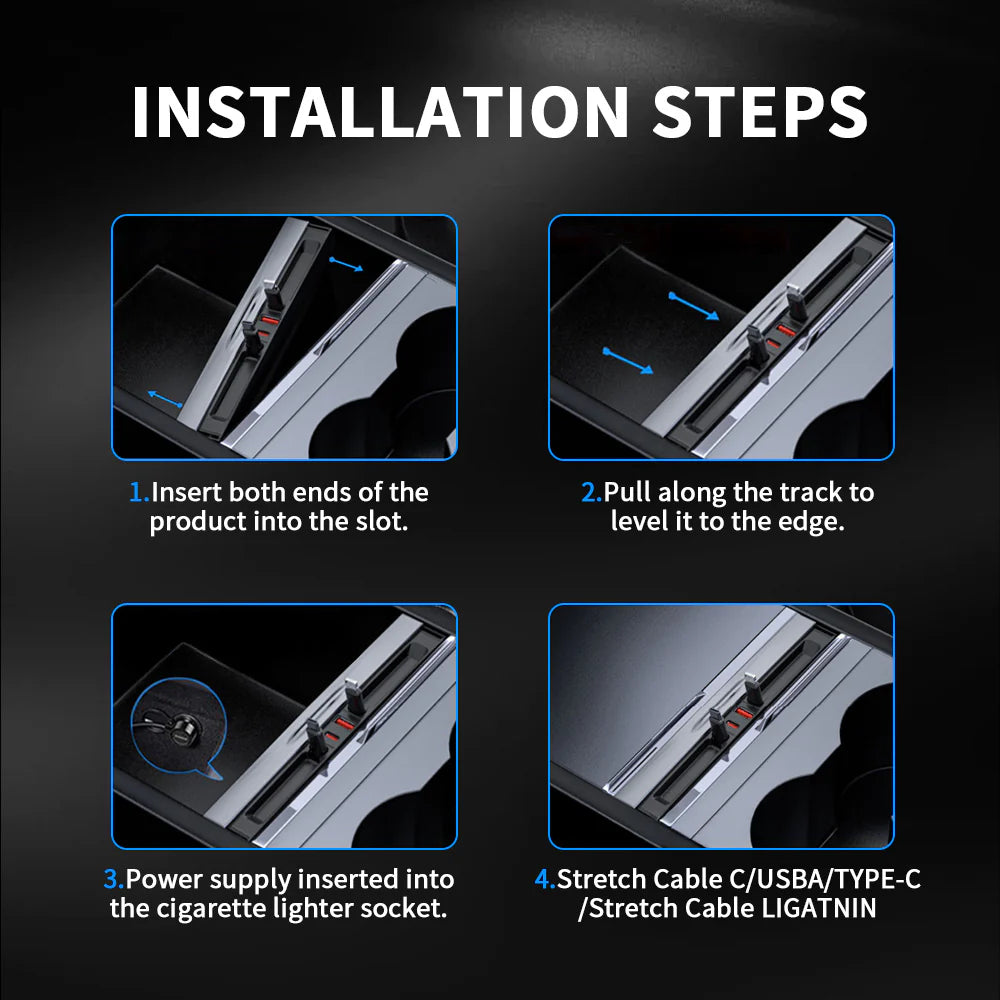 INSTALLATION STEPS

1.Insert both ends of the product into the slot.

2.Pull along the track to level it to the edge.

3.Power supply inserted into the cigarette lighter socket.

4.Stretch Cable C/USBA/TYPE-C /Stretch Cable LIGATNIN