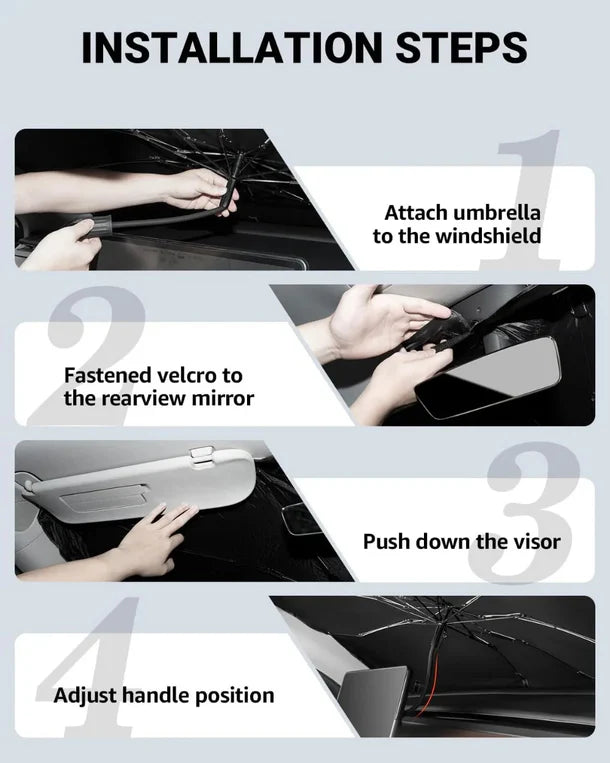 INSTALLATION STEPS

1

Attach umbrella to the windshield

2

Fastened velcro to the rearview mirror

3

Push down the visor

4

Adjust handle position