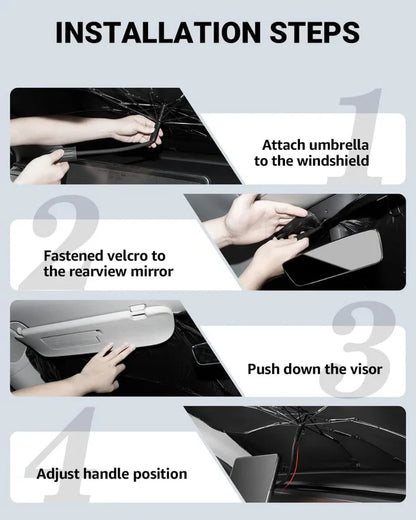 INSTALLATION STEPS

1

Attach umbrella to the windshield

2

Fastened velcro to the rearview mirror

3

Push down the visor

4

Adjust handle position