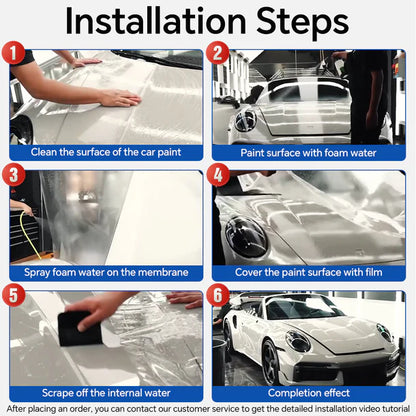 Installation Steps

1
Clean the surface of the car paint

2
Paint surface with foam water

3
Spray foam water on the membrane

4
Cover the paint surface with film

5
Scrape off the internal water

6
Completion effect

After placing an order, you can contact our customer service to get the detailed installation video tutorial