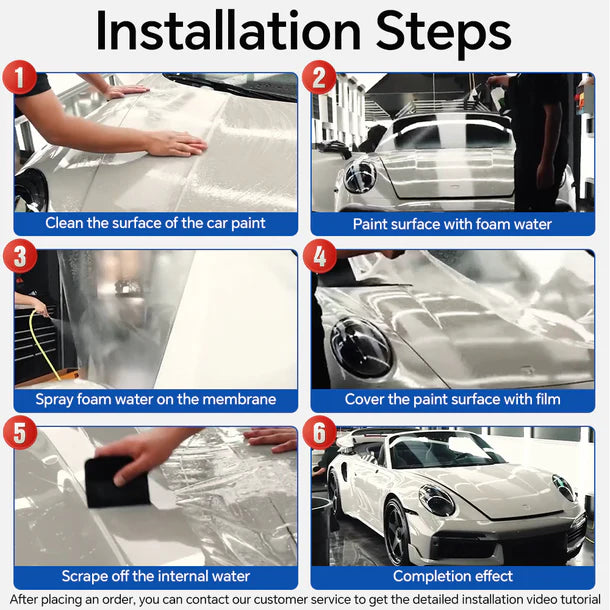 Installation Steps

1
Clean the surface of the car paint

2
Paint surface with foam water

3
Spray foam water on the membrane

4
Cover the paint surface with film

5
Scrape off the internal water

6
Completion effect

After placing an order, you can contact our customer service to get the detailed installation video tutorial