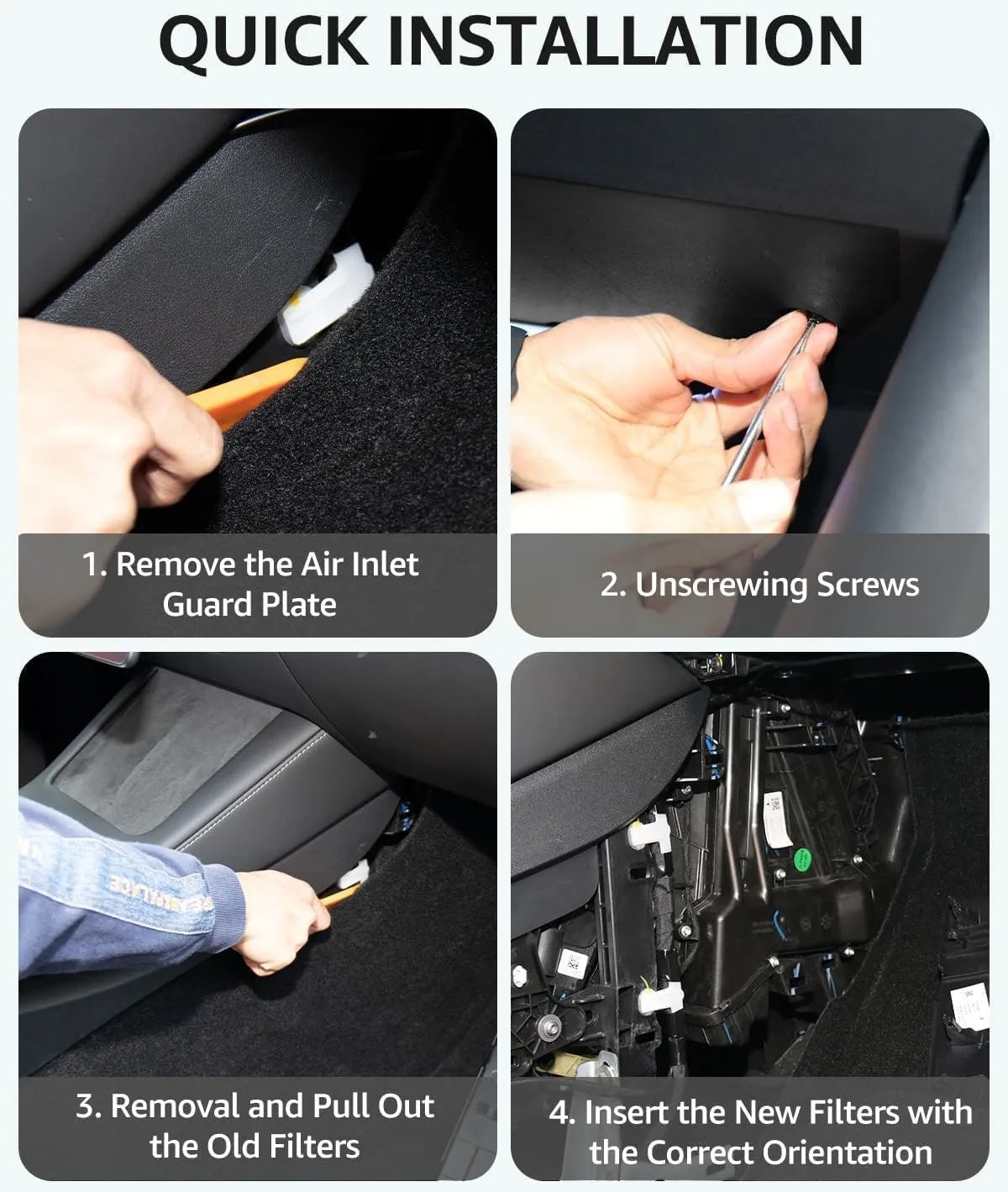 QUICK INSTALLATION

1. Remove the Air Inlet Guard Plate

2. Unscrewing Screws

3. Removal and Pull Out the Old Filters

4. Insert the New Filters with the Correct Orientation