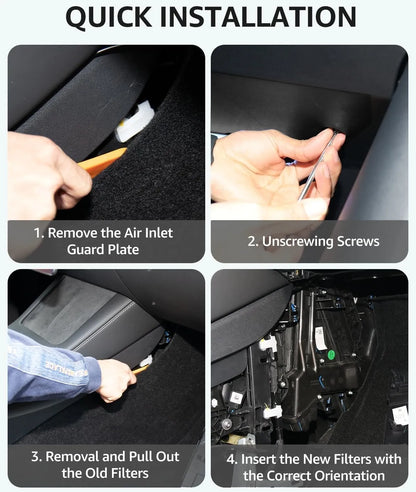 QUICK INSTALLATION

1. Remove the Air Inlet Guard Plate

2. Unscrewing Screws

3. Removal and Pull Out the Old Filters

4. Insert the New Filters with the Correct Orientation