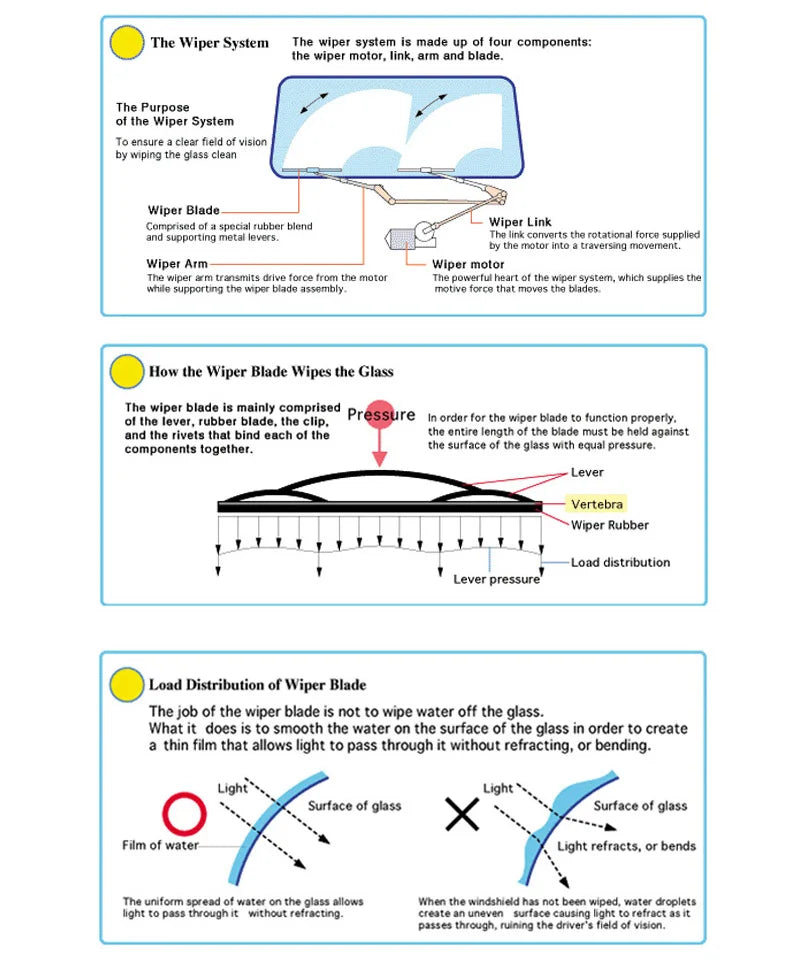 The Wiper System

The wiper system is made up of four components: the wiper motor, link, arm and blade.

The Purpose of the Wiper System

To ensure a clear field of vision by wiping the glass clean

Wiper Blade
Comprised of a special rubber blend and supporting metal levers.

Wiper Arm
The wiper arm transmits drive force from the motor while supporting the wiper blade assembly.

Wiper Link
The link converts the rotational force supplied by the motor into a traversing movement.

Wiper motor
The powerful heart of the wiper system, which supplies the motive force that moves the blades.

How the Wiper Blade Wipes the Glass

The wiper blade is mainly comprised of the lever, rubber blade, the clip, and the rivets that bind each of the components together.

Pressure

In order for the wiper blade to function properly, the entire length of the blade must be held against the surface of the glass with equal pressure.

Lever
Vertebra
Wiper Rubber
Load distribution
Lever pressure

Load Distribution of Wiper Blade

The job of the wiper blade is not to wipe water off the glass. What it does is to smooth the water on the surface of the glass in order to create a thin film that allows light to pass through it without refracting, or bending.

Light
Surface of glass
Film of water

The uniform spread of water on the glass allows light to pass through it without refracting.

Light
Surface of glass
Light refracts, or bends

When the windshield has not been wiped, water droplets create an uneven surface causing light to refract as it passes through, ruining the driver's field of vision.