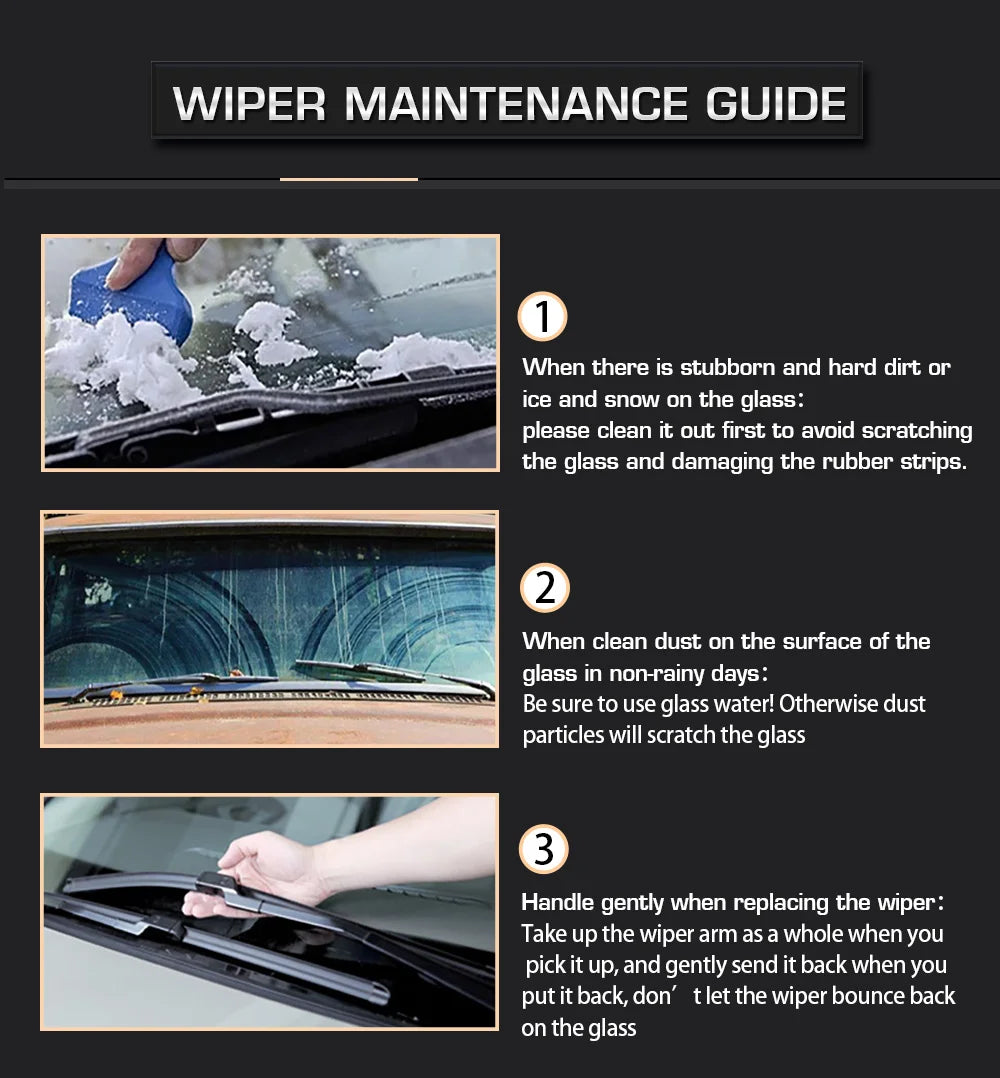 WIPER MAINTENANCE GUIDE

1

When there is stubborn and hard dirt or ice and snow on the glass:
please clean it out first to avoid scratching the glass and damaging the rubber strips.

2

When clean dust on the surface of the glass in non-rainy days:
Be sure to use glass water! Otherwise dust particles will scratch the glass

3

Handle gently when replacing the wiper:
Take up the wiper arm as a whole when you pick it up, and gently send it back when you put it back, don’ t let the wiper bounce back on the glass