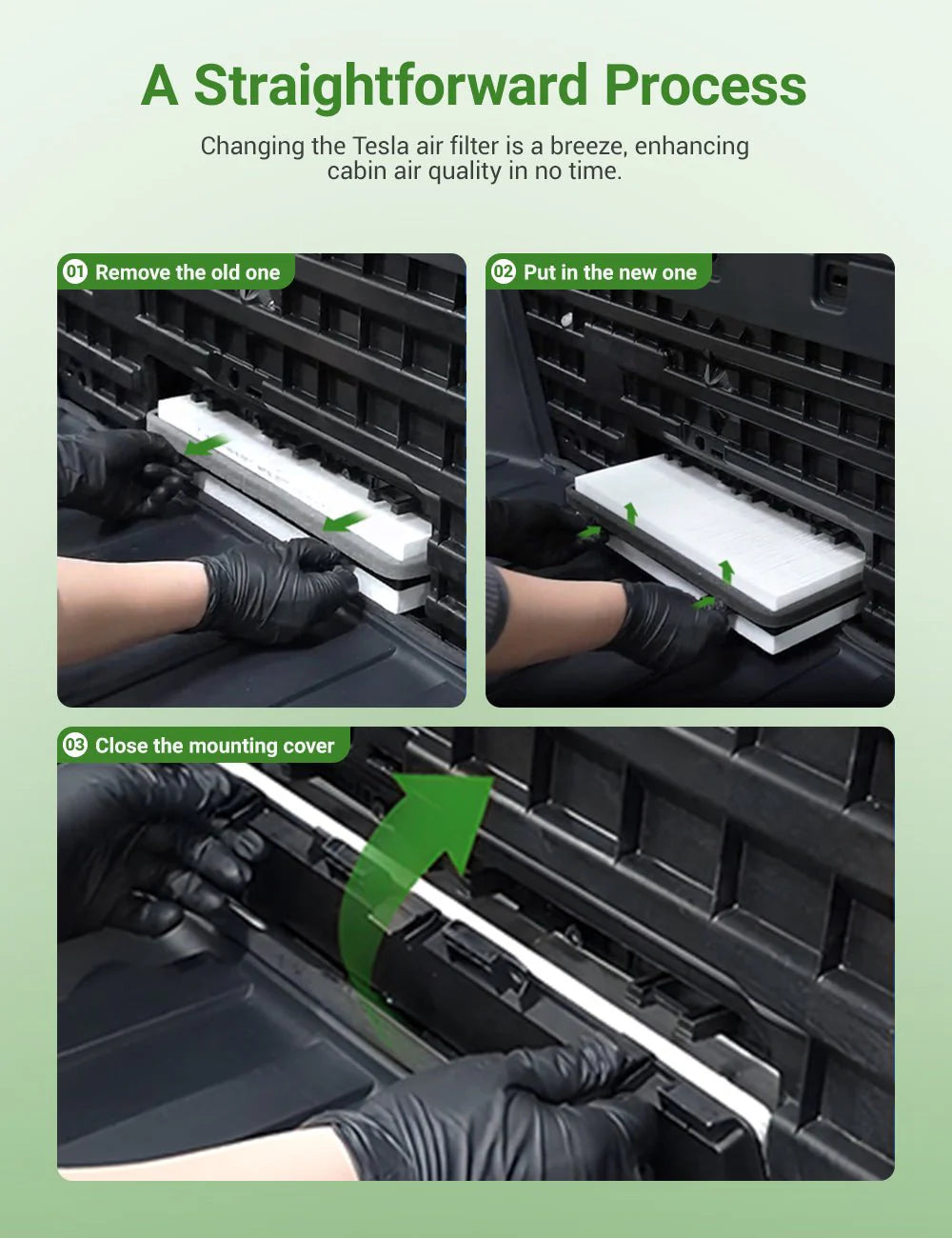 A Straightforward Process

Changing the Tesla air filter is a breeze, enhancing cabin air quality in no time.

01 Remove the old one

02 Put in the new one

03 Close the mounting cover