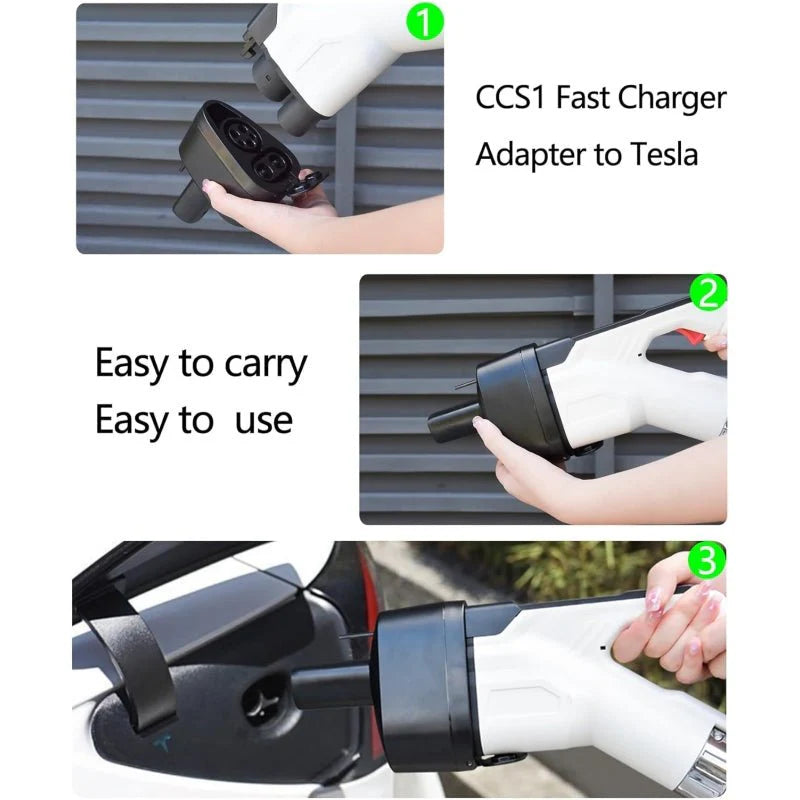 1

CCS1 Fast Charger
Adapter to Tesla

2

Easy to carry
Easy to use

3