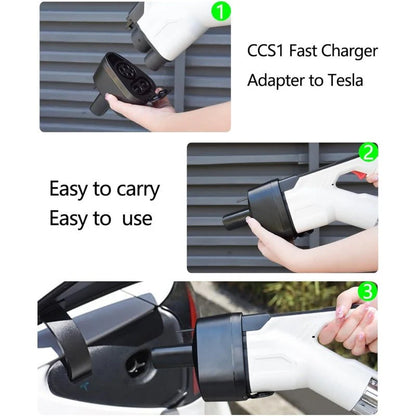 1

CCS1 Fast Charger
Adapter to Tesla

2

Easy to carry
Easy to use

3