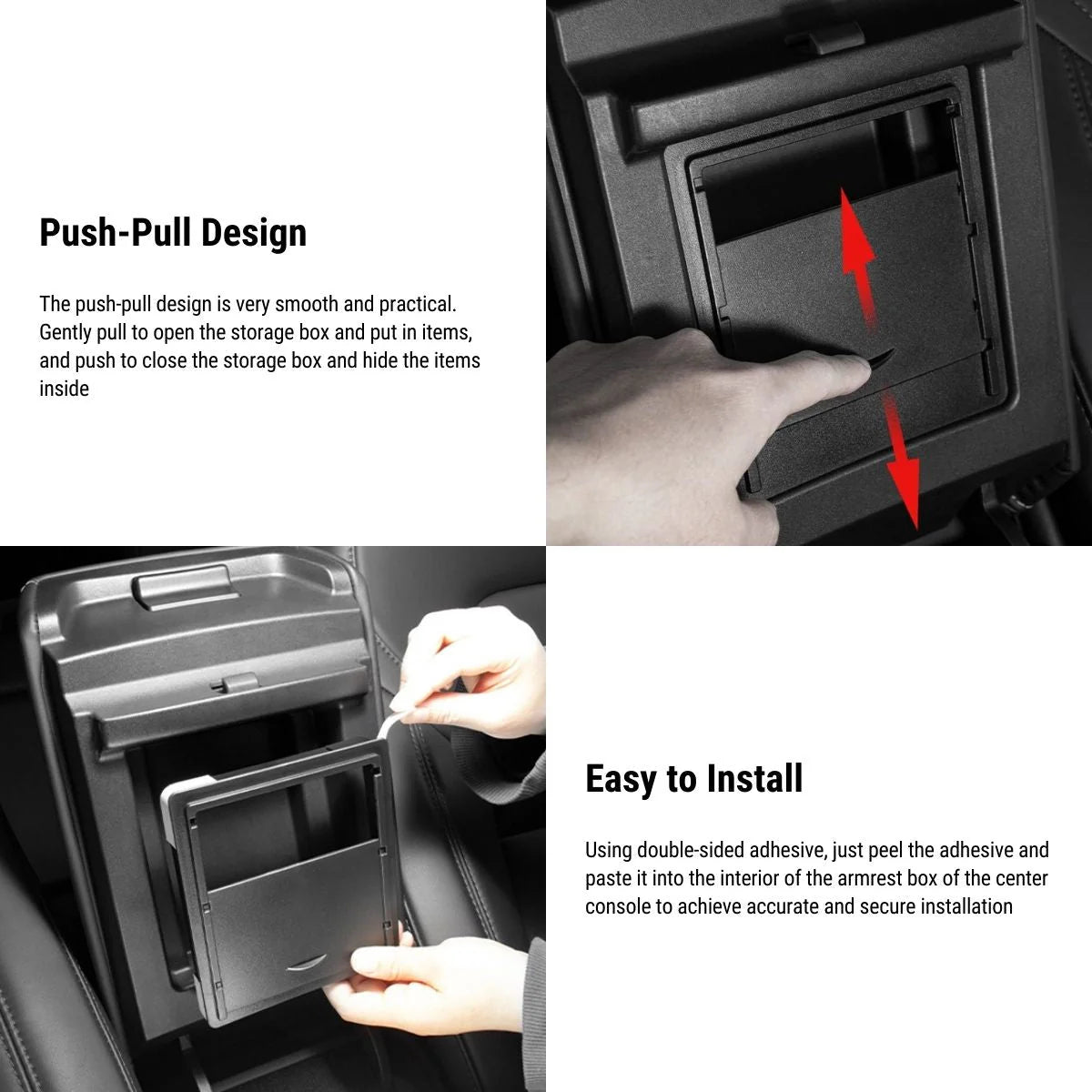 Push-Pull Design

The push-pull design is very smooth and practical. Gently pull to open the storage box and put in items, and push to close the storage box and hide the items inside

Easy to Install

Using double-sided adhesive, just peel the adhesive and paste it into the interior of the armrest box of the center console to achieve accurate and secure installation