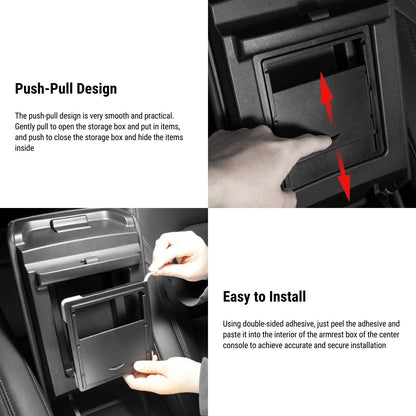 Push-Pull Design

The push-pull design is very smooth and practical. Gently pull to open the storage box and put in items, and push to close the storage box and hide the items inside

Easy to Install

Using double-sided adhesive, just peel the adhesive and paste it into the interior of the armrest box of the center console to achieve accurate and secure installation