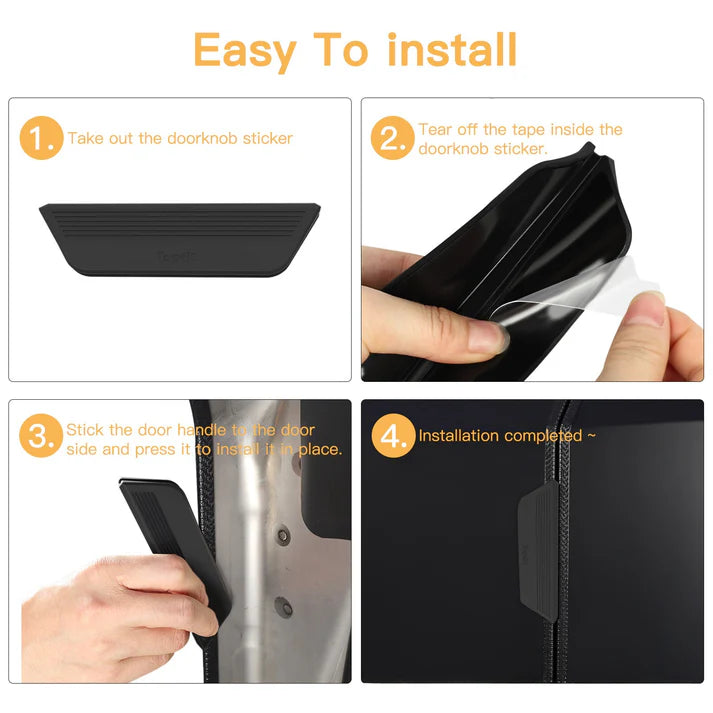 Easy To install

1. Take out the doorknob sticker

2. Tear off the tape inside the doorknob sticker.

3. Stick the door handle to the door side and press it to install it in place.

4. Installation completed ~