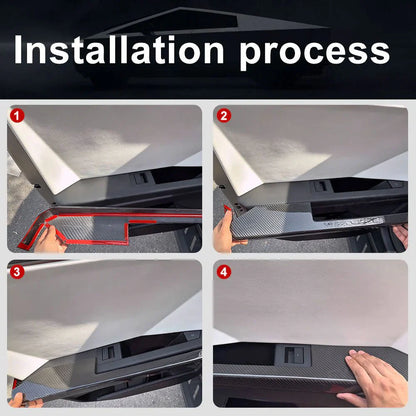 Installation process

1

2

3

4