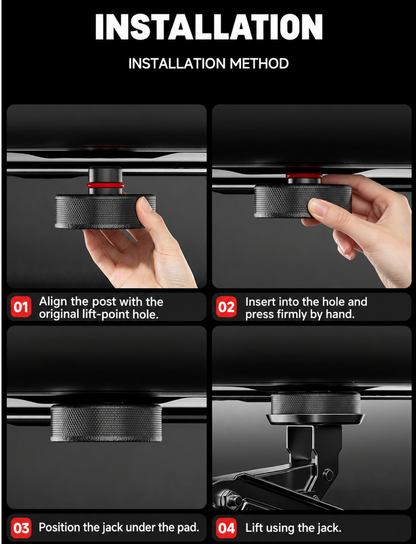 INSTALLATION

INSTALLATION METHOD

01 Align the post with the original lift-point hole.

02 Insert into the hole and press firmly by hand.

03 Position the jack under the pad.

04 Lift using the jack.