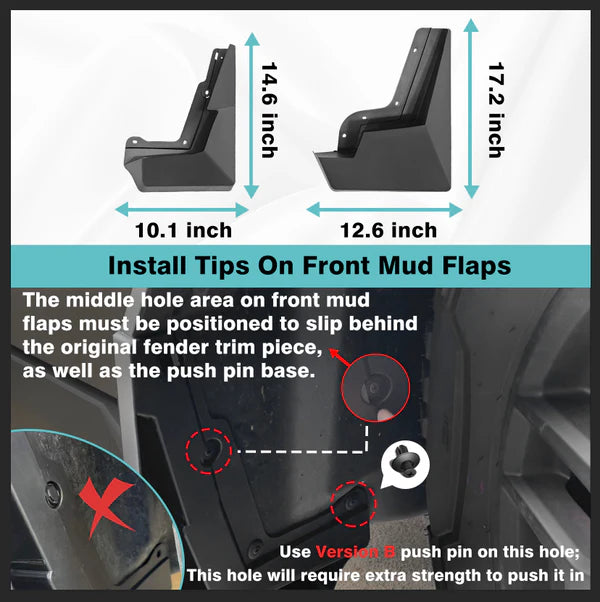 14.6 inch

10.1 inch

17.2 inch

12.6 inch

Install Tips On Front Mud Flaps

The middle hole area on front mud flaps must be positioned to slip behind the original fender trim piece, as well as the push pin base.

Use Version B push pin on this hole; This hole will require extra strength to push it in