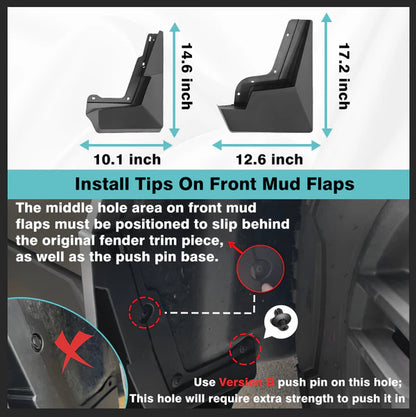 14.6 inch

10.1 inch

17.2 inch

12.6 inch

Install Tips On Front Mud Flaps

The middle hole area on front mud flaps must be positioned to slip behind the original fender trim piece, as well as the push pin base.

Use Version B push pin on this hole;
This hole will require extra strength to push it in