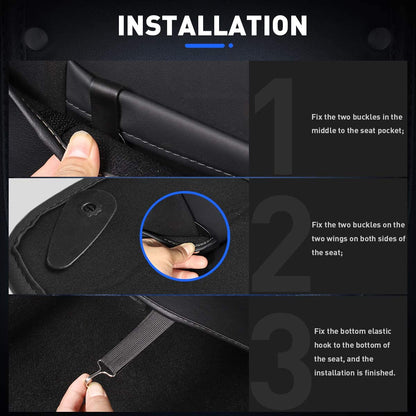 INSTALLATION

1

Fix the two buckles in the middle to the seat pocket;

2

Fix the two buckles on the two wings on both sides of the seat;

3

Fix the bottom elastic hook to the bottom of the seat, and the installation is finished.