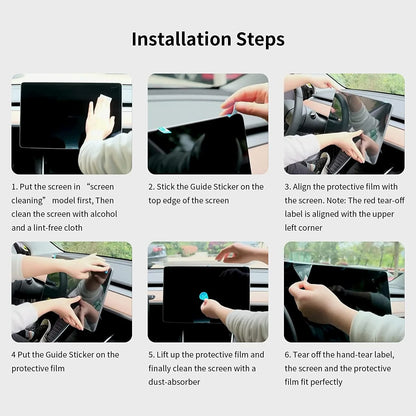 Installation Steps

1. Put the screen in “screen cleaning” model first, Then clean the screen with alcohol and a lint-free cloth

2. Stick the Guide Sticker on the top edge of the screen

3. Align the protective film with the screen. Note: The red tear-off label is aligned with the upper left corner

4 Put the Guide Sticker on the protective film

5. Lift up the protective film and finally clean the screen with a dust-absorber

6. Tear off the hand-tear label, the screen and the protective film fit perfectly