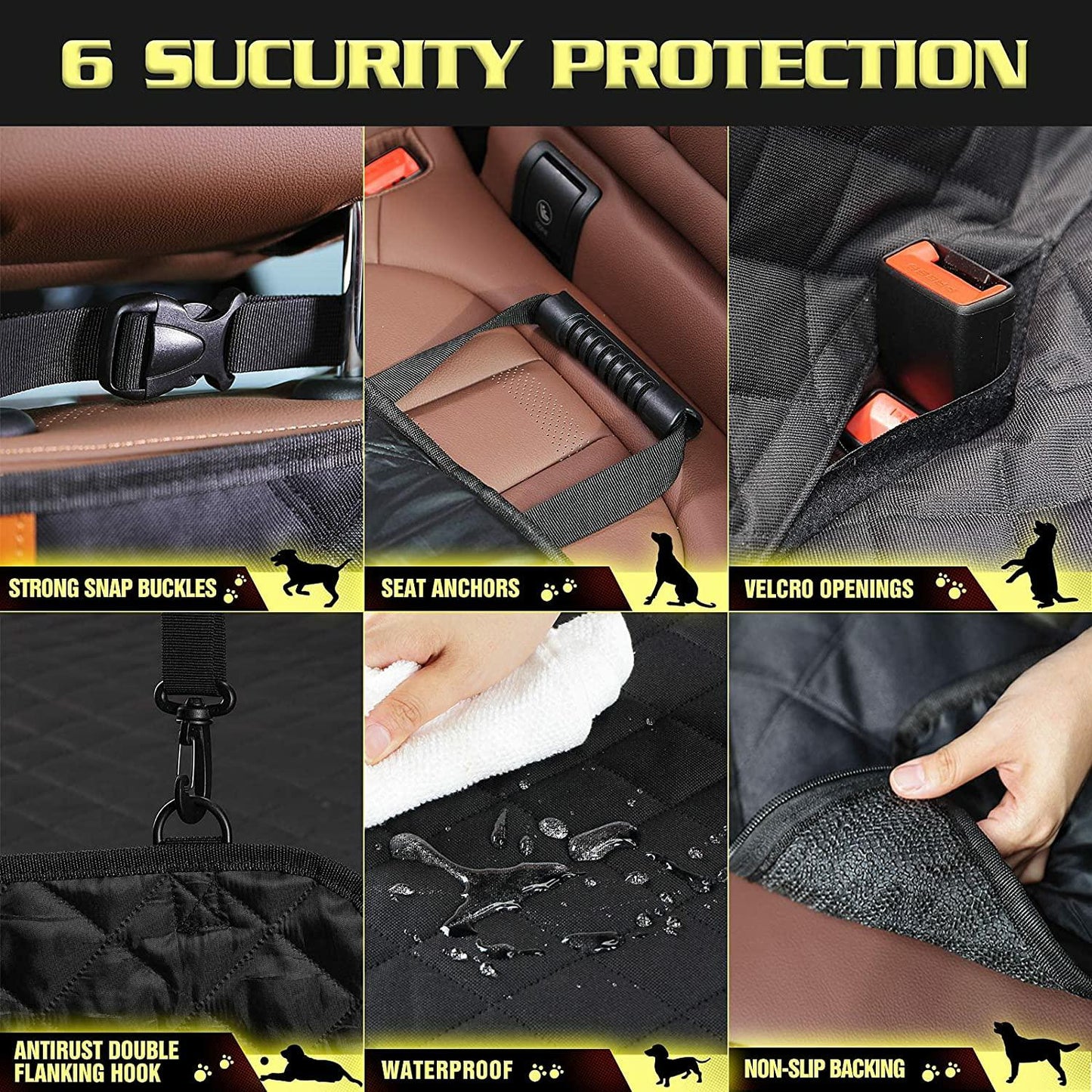 6 SUCURITY PROTECTION

STRONG SNAP BUCKLES

SEAT ANCHORS

VELCRO OPENINGS

ANTIRUST DOUBLE FLANKING HOOK

WATERPROOF

NON-SLIP BACKING