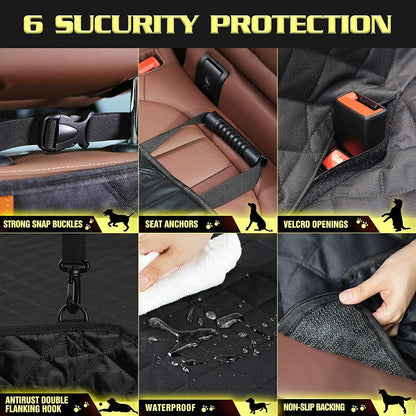 6 SUCURITY PROTECTION

STRONG SNAP BUCKLES

SEAT ANCHORS

VELCRO OPENINGS

ANTIRUST DOUBLE FLANKING HOOK

WATERPROOF

NON-SLIP BACKING