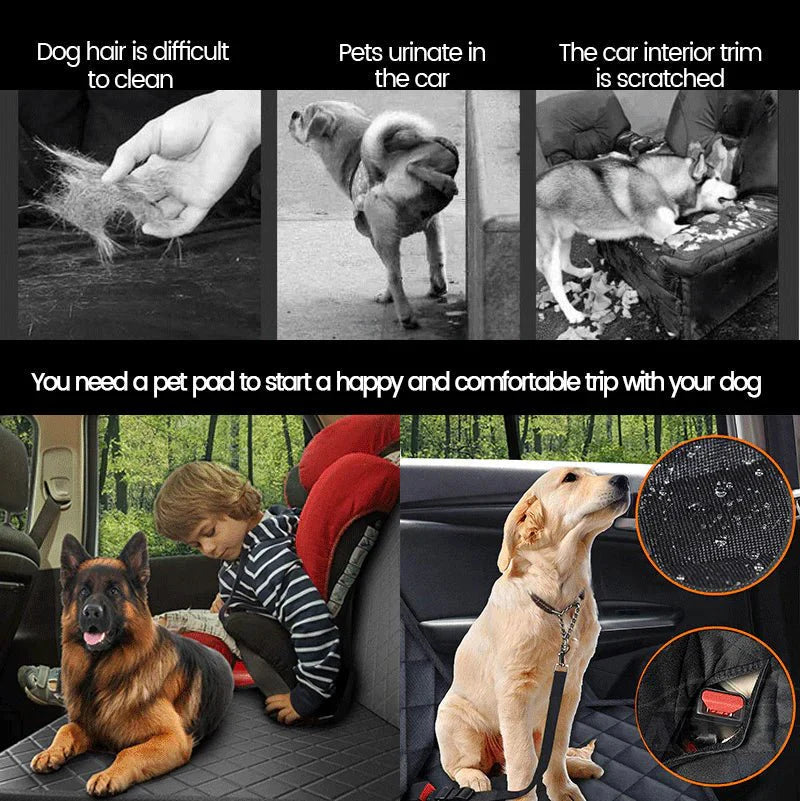 Dog hair is difficult to clean

Pets urinate in the car

The car interior trim is scratched

You need a pet pad to start a happy and comfortable trip with your dog