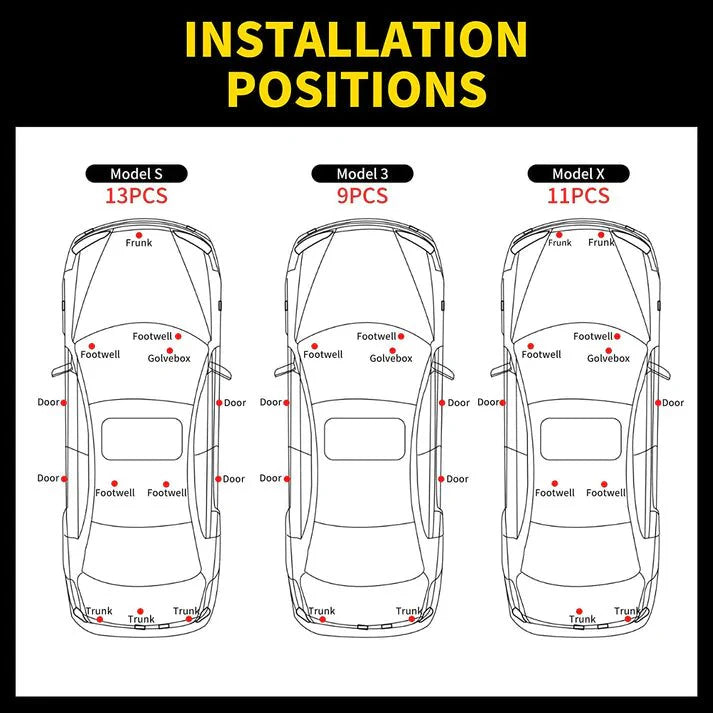 INSTALLATION POSITIONS

Model S
13PCS
Frunk
Footwell
Footwell
Golvebox
Door
Door
Door
Door
Footwell
Footwell
Trunk
Trunk
Trunk

Model 3
9PCS
Footwell
Footwell
Golvebox
Door
Door
Door
Door
Trunk
Trunk

Model X
11PCS
Frunk
Frunk
Footwell
Footwell
Golvebox
Door
Door
Footwell
Footwell
Trunk
Trunk