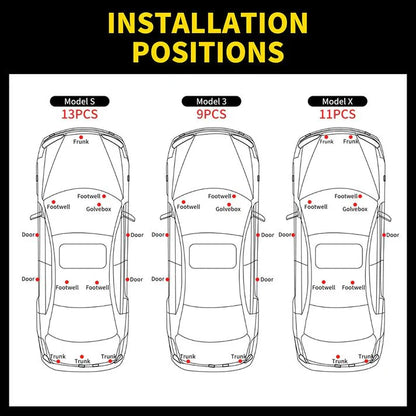 INSTALLATION POSITIONS

Model S
13PCS

Frunk
Footwell
Footwell
Golvebox
Door
Door
Door
Door
Footwell
Footwell
Trunk
Trunk
Trunk

Model 3
9PCS

Footwell
Footwell
Golvebox
Door
Door
Door
Door
Trunk
Trunk

Model X
11PCS

Frunk
Frunk
Footwell
Footwell
Golvebox
Door
Door
Footwell
Footwell
Trunk
Trunk