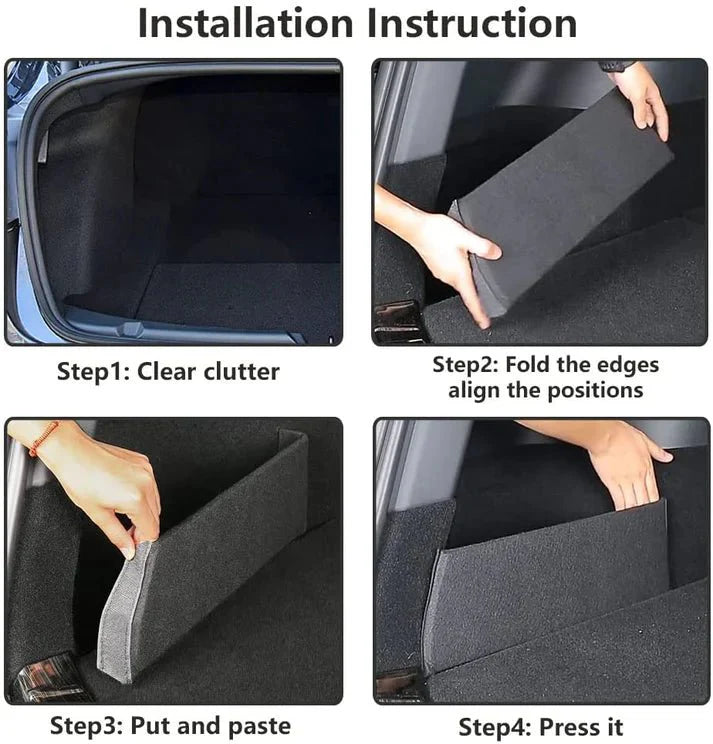 Installation Instruction

Step1: Clear clutter

Step2: Fold the edges align the positions

Step3: Put and paste

Step4: Press it