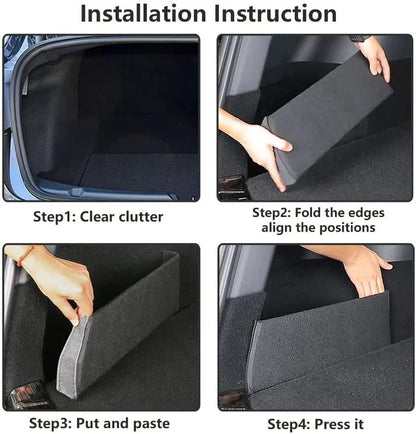 Installation Instruction

Step1: Clear clutter

Step2: Fold the edges align the positions

Step3: Put and paste

Step4: Press it