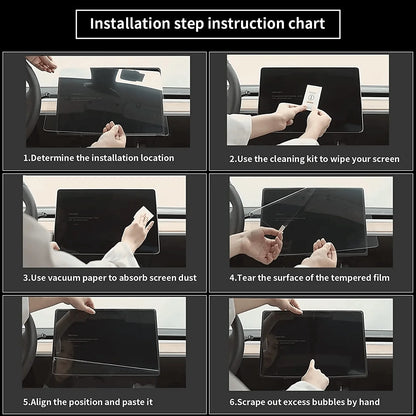 Installation step instruction chart

1.Determine the installation location

2.Use the cleaning kit to wipe your screen

3.Use vacuum paper to absorb screen dust

4.Tear the surface of the tempered film

5.Align the position and paste it

6.Scrape out excess bubbles by hand