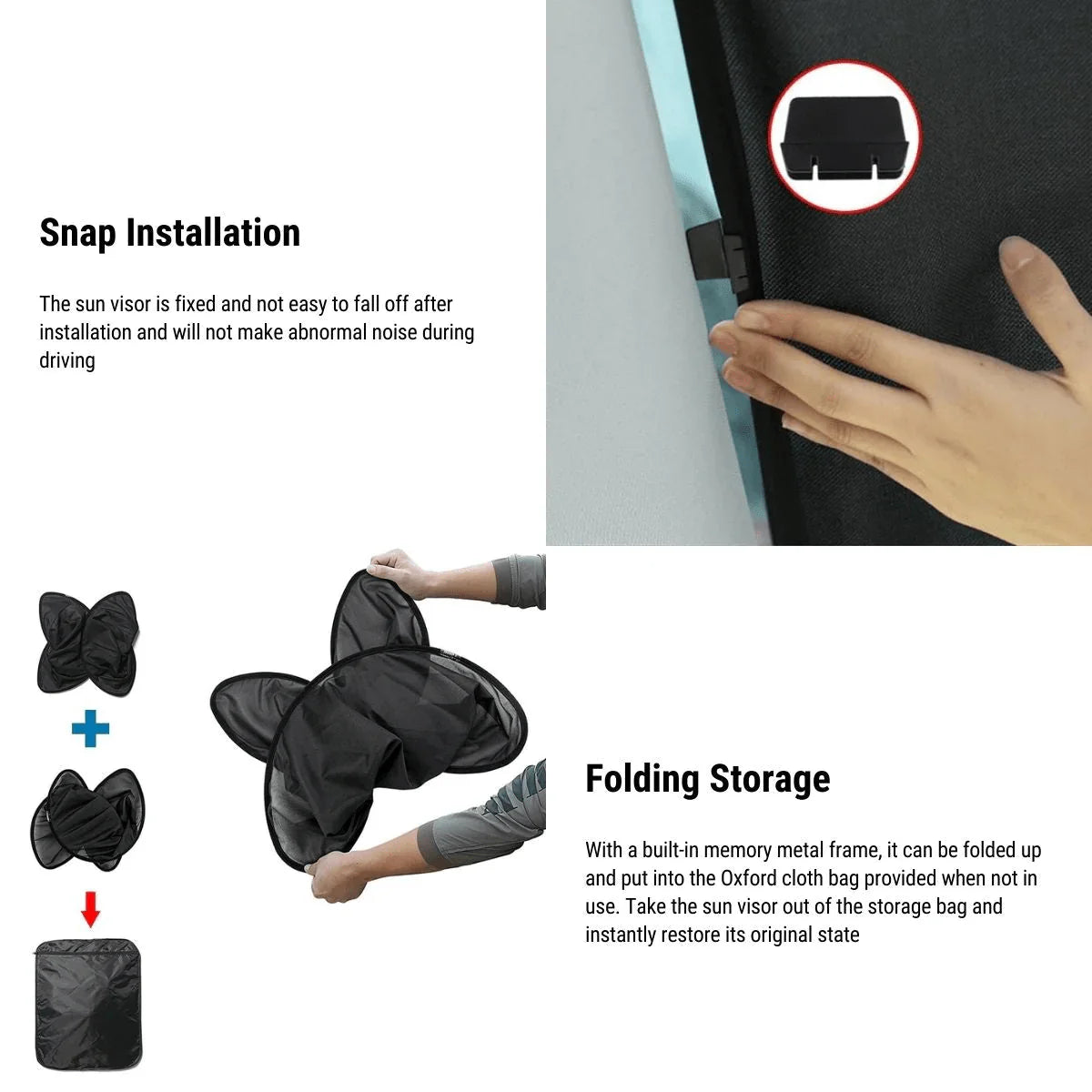 Snap Installation

The sun visor is fixed and not easy to fall off after installation and will not make abnormal noise during driving

Folding Storage

With a built-in memory metal frame, it can be folded up and put into the Oxford cloth bag provided when not in use. Take the sun visor out of the storage bag and instantly restore its original state