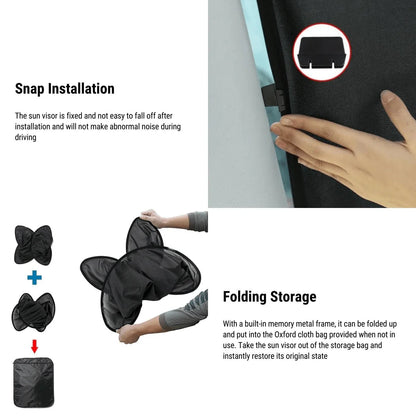 Snap Installation

The sun visor is fixed and not easy to fall off after installation and will not make abnormal noise during driving

Folding Storage

With a built-in memory metal frame, it can be folded up and put into the Oxford cloth bag provided when not in use. Take the sun visor out of the storage bag and instantly restore its original state