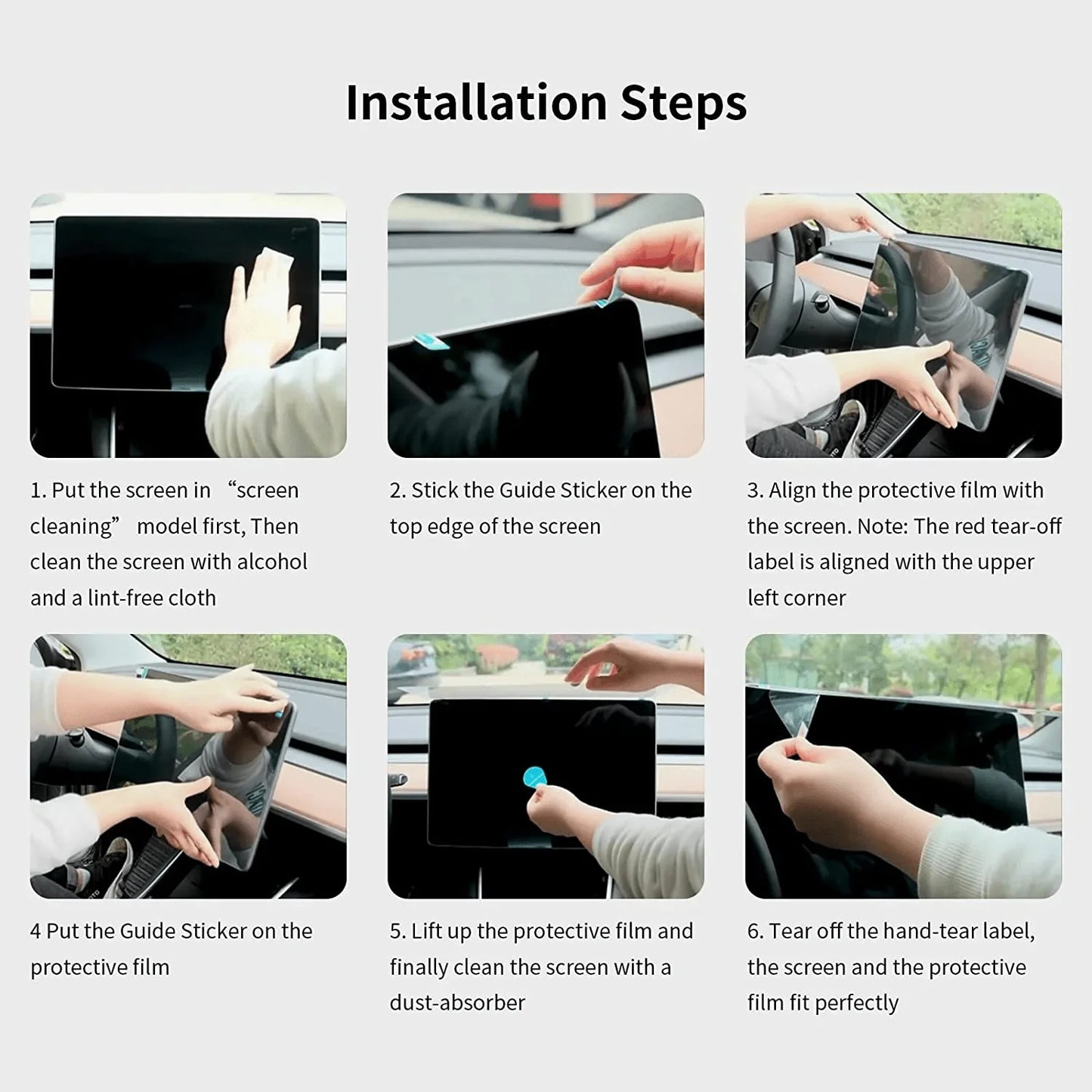 Installation Steps

1. Put the screen in “screen cleaning” model first, Then clean the screen with alcohol and a lint-free cloth

2. Stick the Guide Sticker on the top edge of the screen

3. Align the protective film with the screen. Note: The red tear-off label is aligned with the upper left corner

4 Put the Guide Sticker on the protective film

5. Lift up the protective film and finally clean the screen with a dust-absorber

6. Tear off the hand-tear label, the screen and the protective film fit perfectly