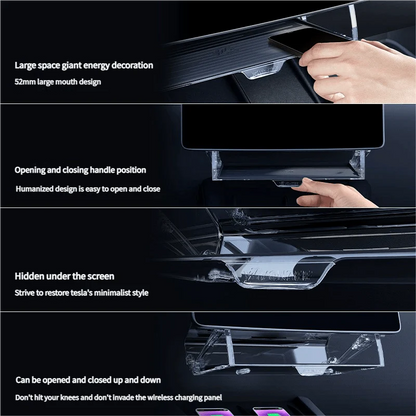 Large space giant energy decoration
52mm large mouth design

Opening and closing handle position
Humanized design is easy to open and close

Hidden under the screen
Strive to restore tesla's minimalist style

Can be opened and closed up and down
Don't hit your knees and don't invade the wireless charging panel