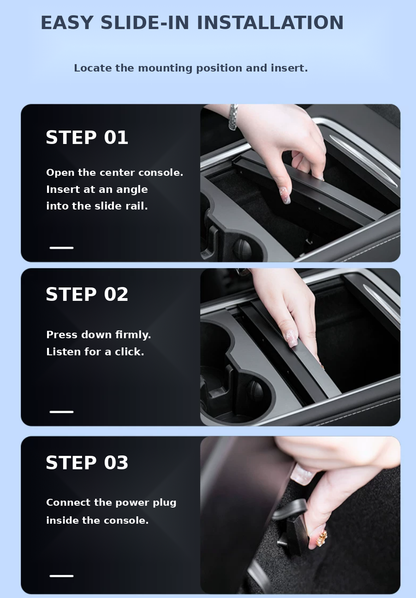 EASY SLIDE-IN INSTALLATION

Locate the mounting position and insert.

STEP 01

Open the center console. Insert at an angle into the slide rail.

STEP 02

Press down firmly. Listen for a click.

STEP 03

Connect the power plug inside the console.